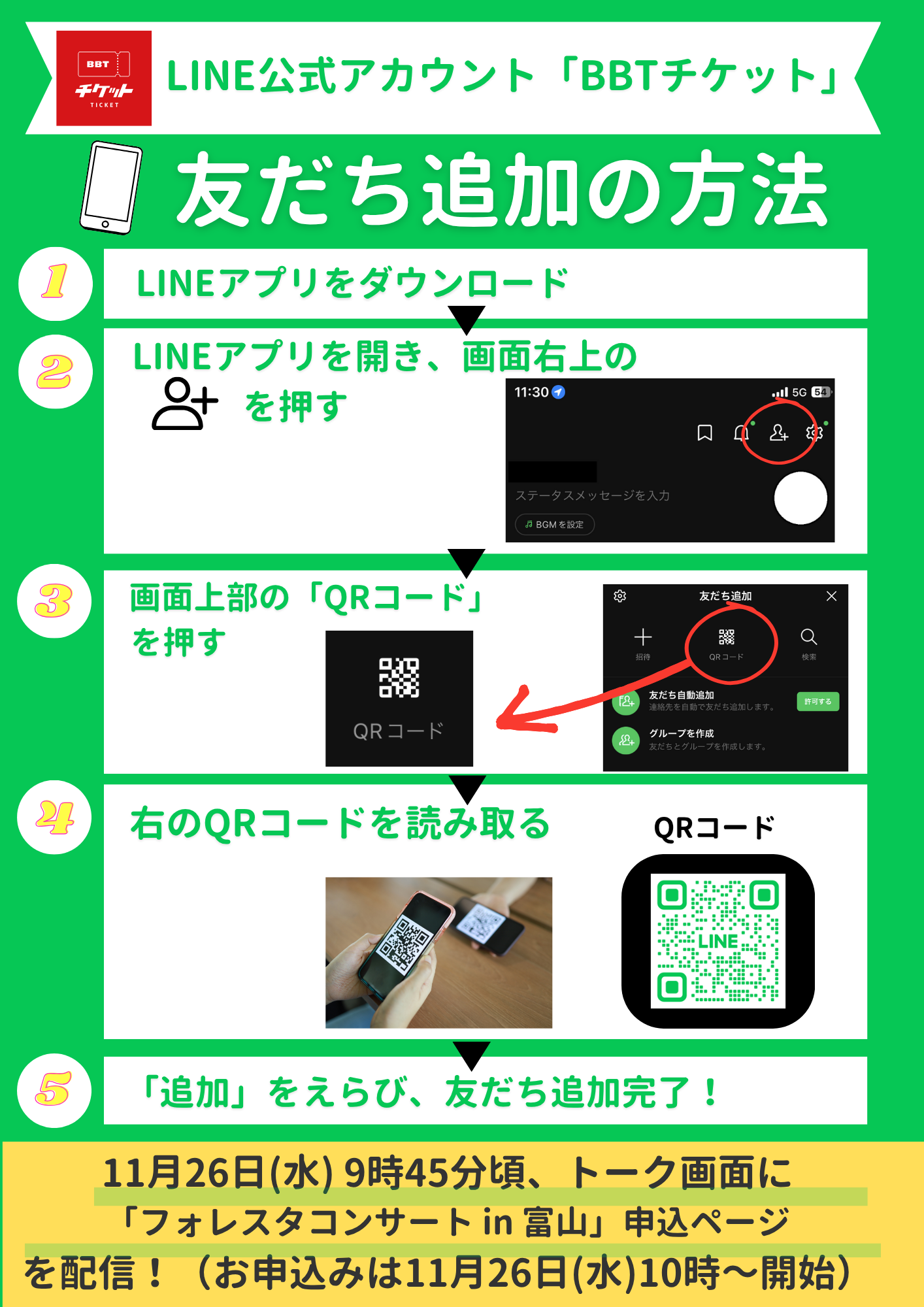 BBT
チケット
TICKET
LINE公式アカウント「BBTチケット」

友だち追加の方法

1 LINEアプリをダウンロード

2 LINEアプリを開き、画面右上の を押す

11:30
5G 54
ステータスメッセージを入力
BGMを設定

3 画面上部の「QRコード」を押す

QRコード

友だち追加
招待
QRコード
検索
友だち自動追加
連絡先を自動で友だち追加します。
許可する
グループを作成
友だちとグループを作成します。

4 右のQRコードを読み取る

QRコード
LINE

5 「追加」をえらび、友だち追加完了！

11月26日(水) 9時45分頃、トーク画面に「フォレスタコンサート in 富山」申込ページを配信！（お申込みは11月26日(水)10時～開始）